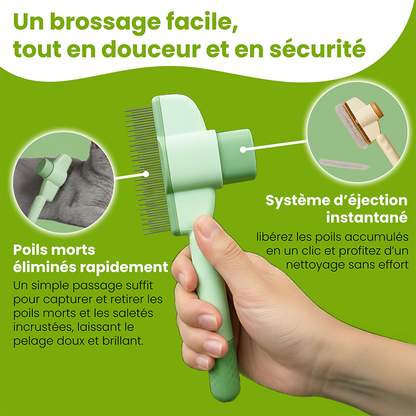 Un brossage facile, tout en douceur et en sécurité

Système d'éjection instantané

libérez les poils accumulés en un clic et profitez d'un nettoyage sans effort

Poils morts éliminés rapidement

Un simple passage suffit pour capturer et retirer les poils morts et les saletés incrustées, laissant le pelage doux et brillant.